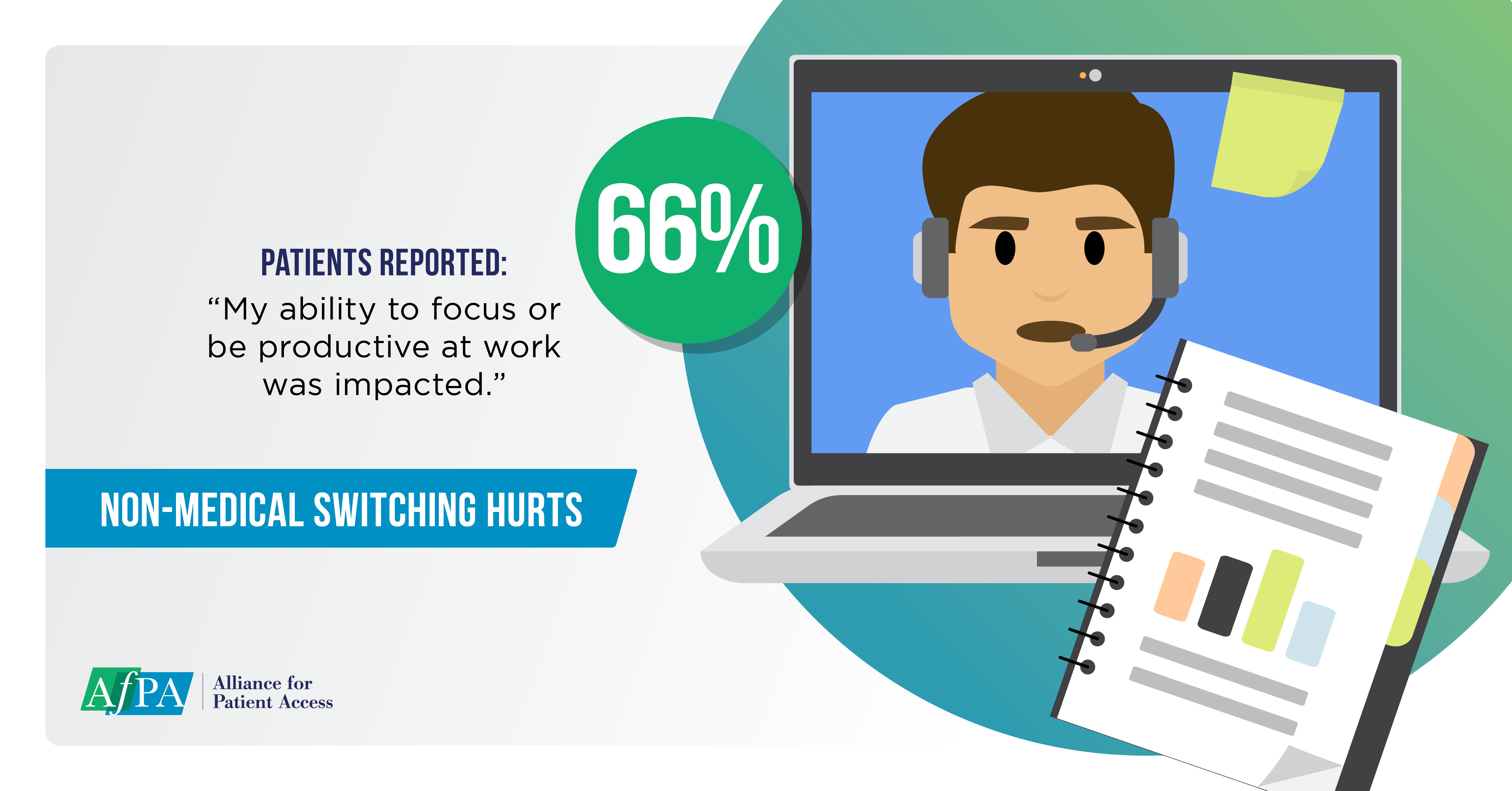 66%

PATIENTS REPORTED:
“My ability to focus or be productive at work was impacted.”

NON-MEDICAL SWITCHING HURTS

AfPA Alliance for Patient Access